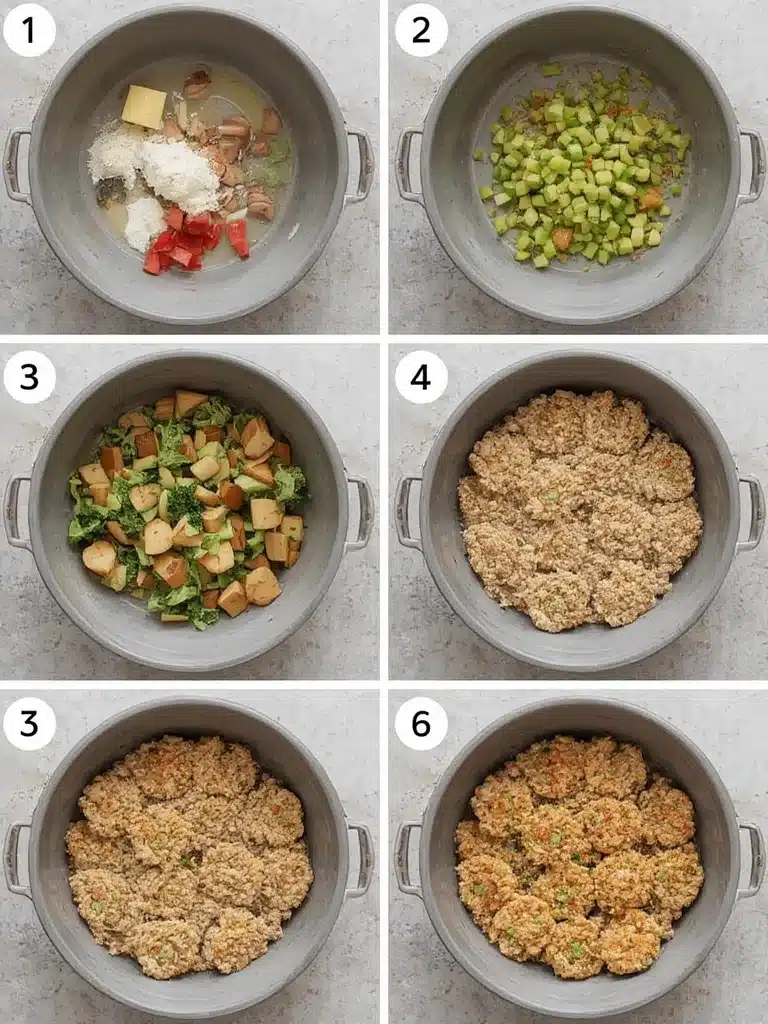 1
2
3
4
3
6